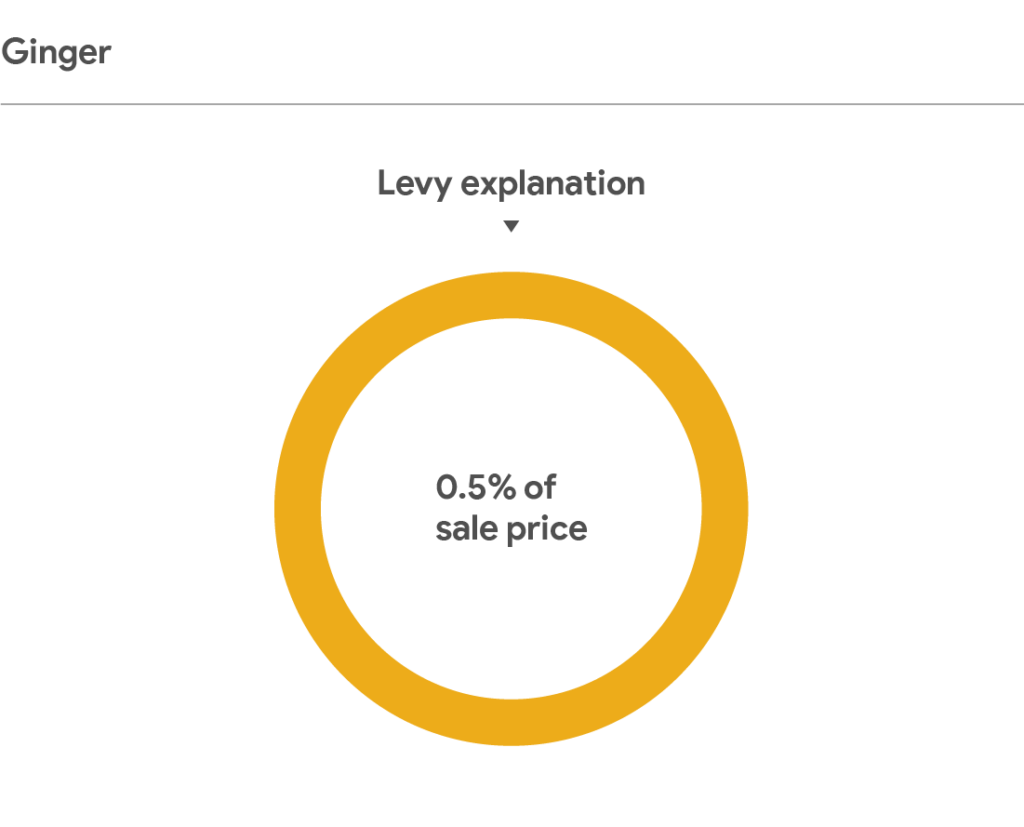 Ginger

Levy explanation

0.5% of sale price