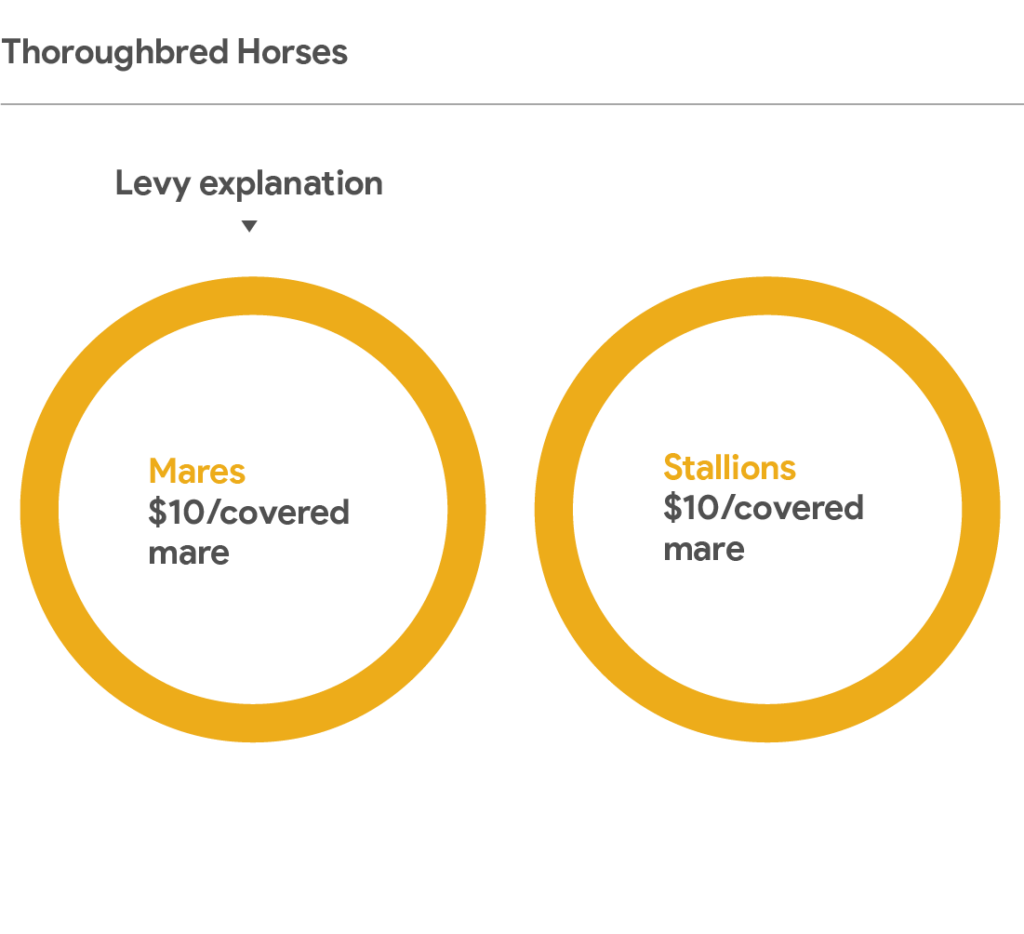 Thoroughbred Horses

Levy explanation

Mares
\$10/covered mare

Stallions
\$10/covered mare