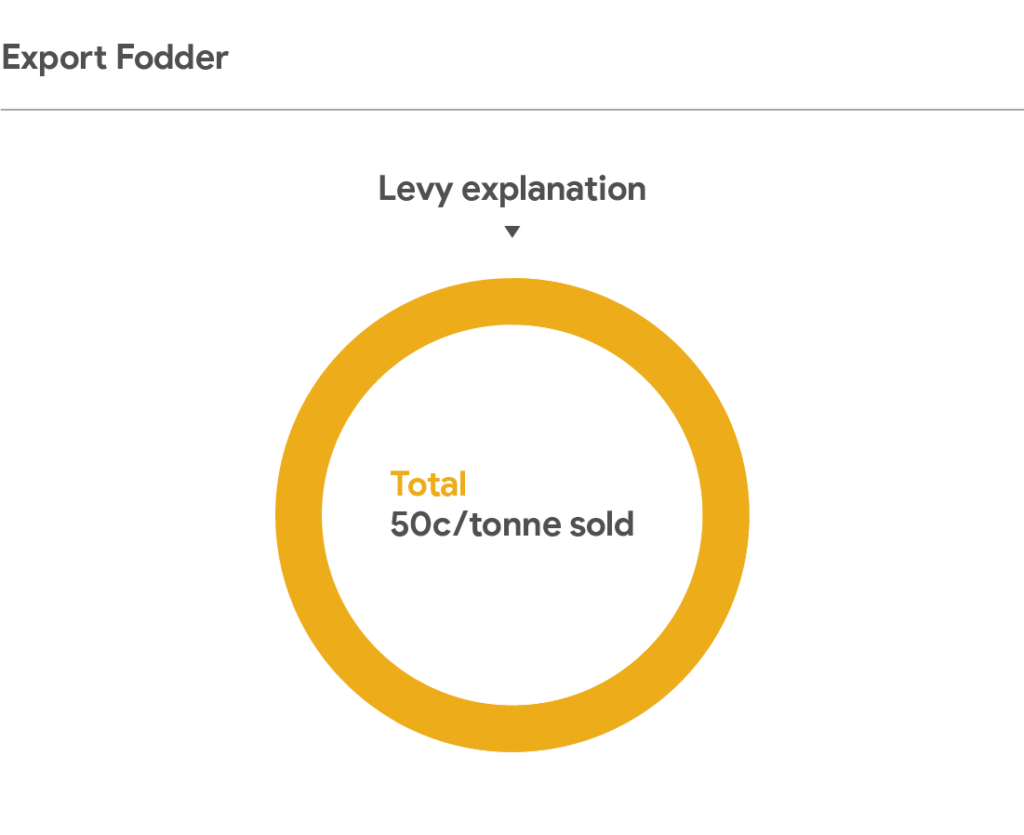 Export Fodder

Levy explanation

Total
50c/tonne sold